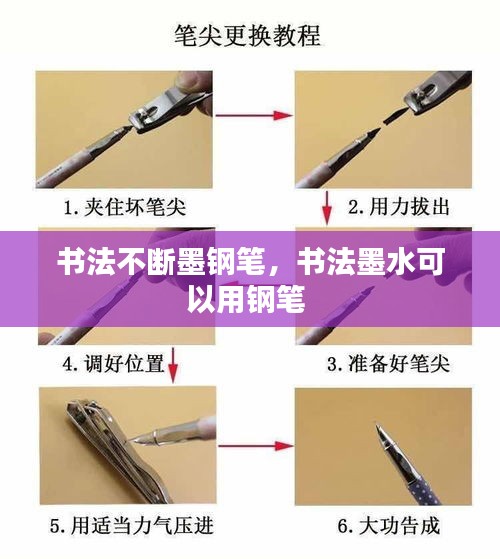 笔尖更换教程

1. 夹住坏笔尖

2. 用力拔出

书法不断墨钢笔，书法墨水可以用钢笔

4. 调好位置

3. 准备好笔尖

5. 用适当力气压进

6. 大功告成