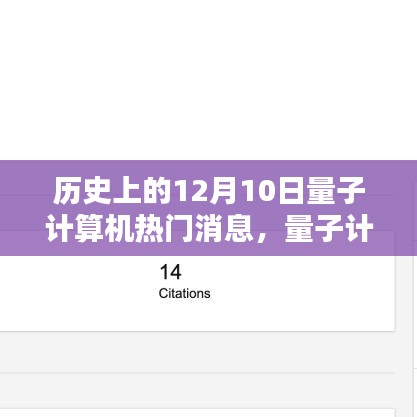 历史上的12月10日量子计算机热门消息，量子计

14
Citations